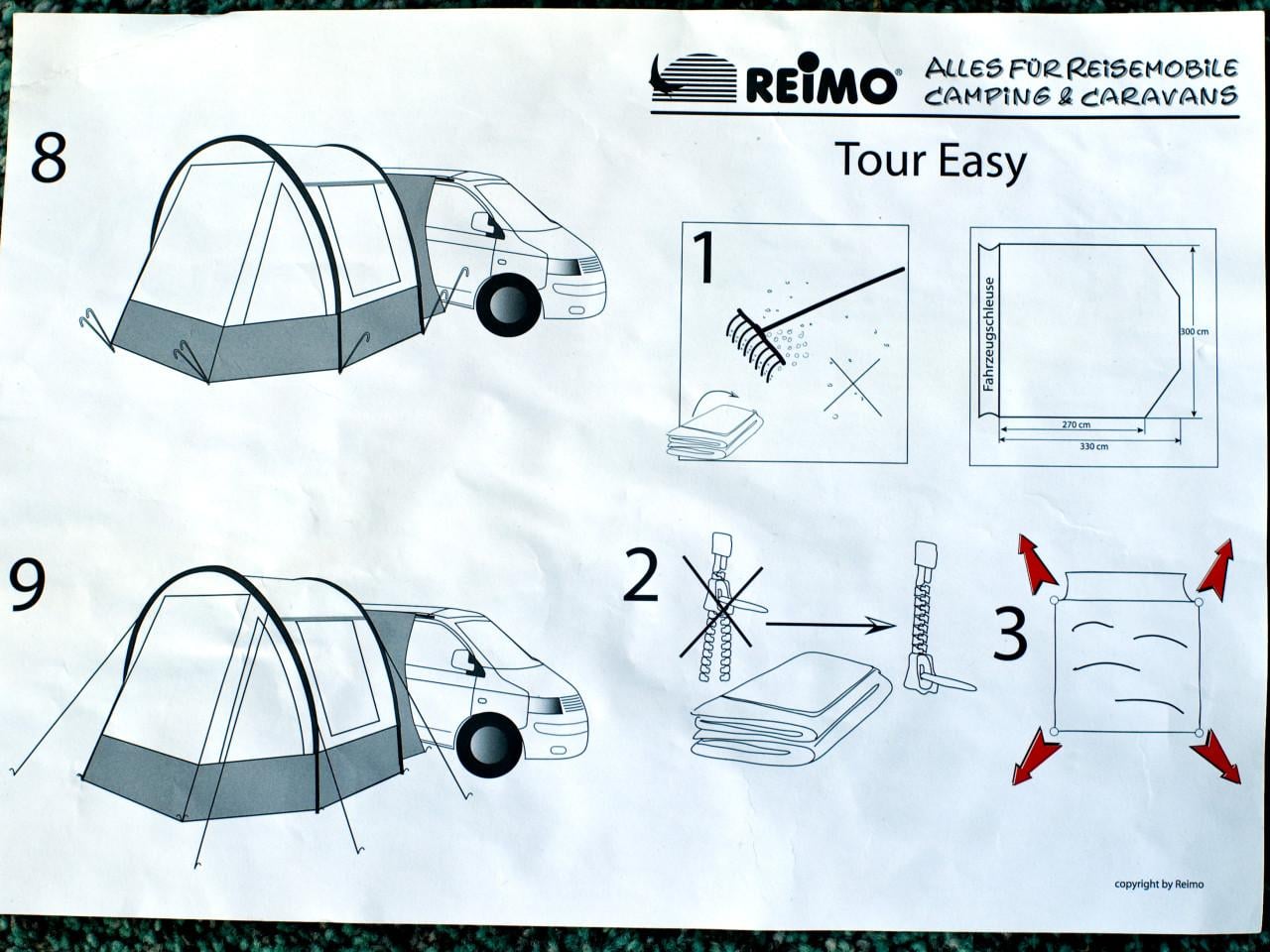 REIMO® ALLES FÜR REISEMOBILE CAMPING & CARAVANS

Tour Easy

8

1

Fahrzeugschleuse

300 cm

270 cm

330 cm

9

2

3

copyright by Reimo