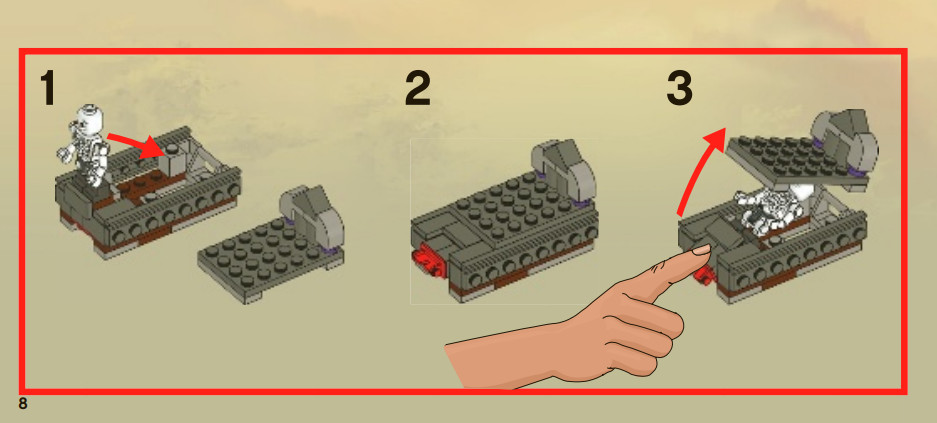 1

2

3

8