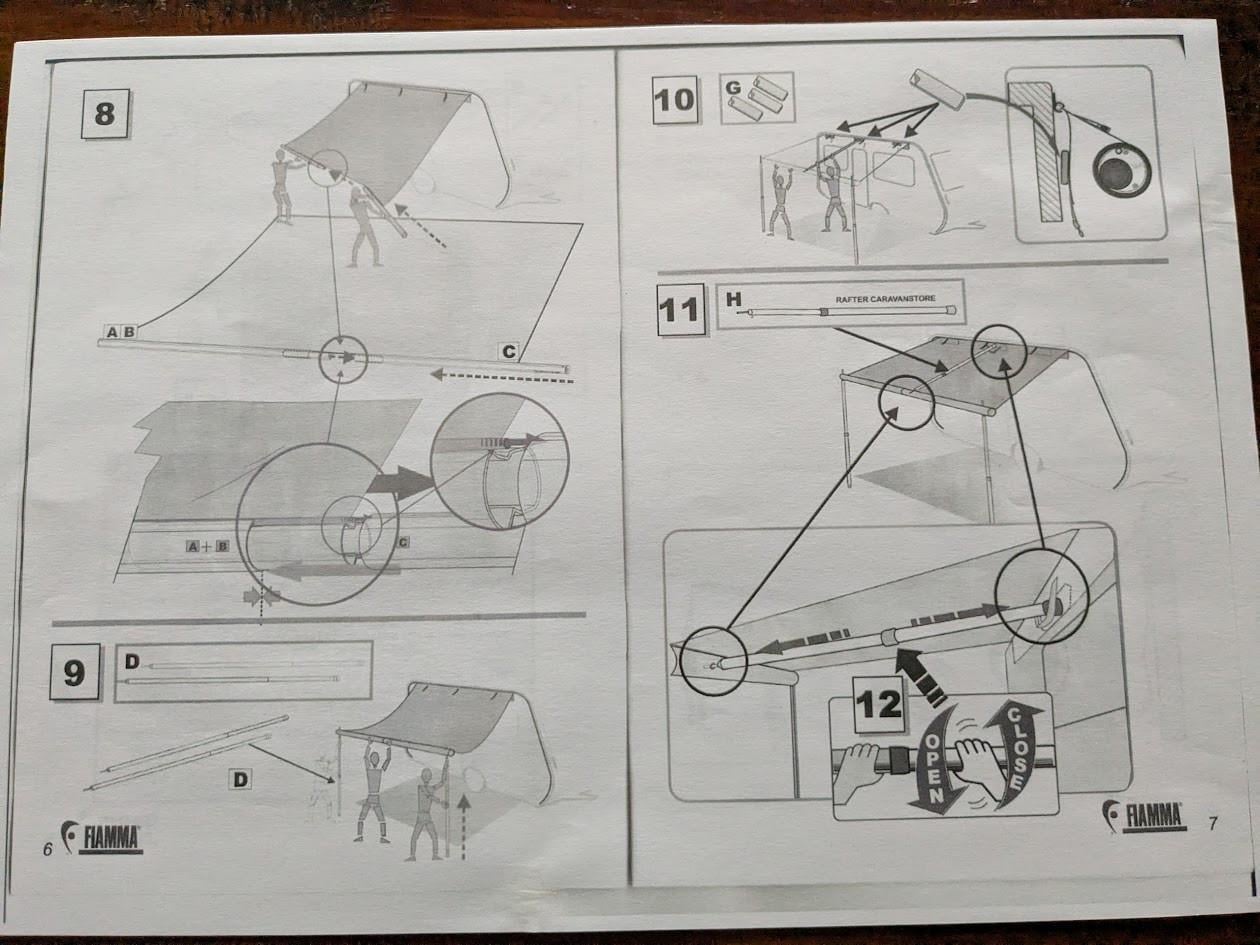 8

A B

C

A + B

C

9

D

D

6 FIAMMA

10

G

11

H

RAFTER CARAVANSTORE

12

OPEN

CLOSE

FIAMMA 7