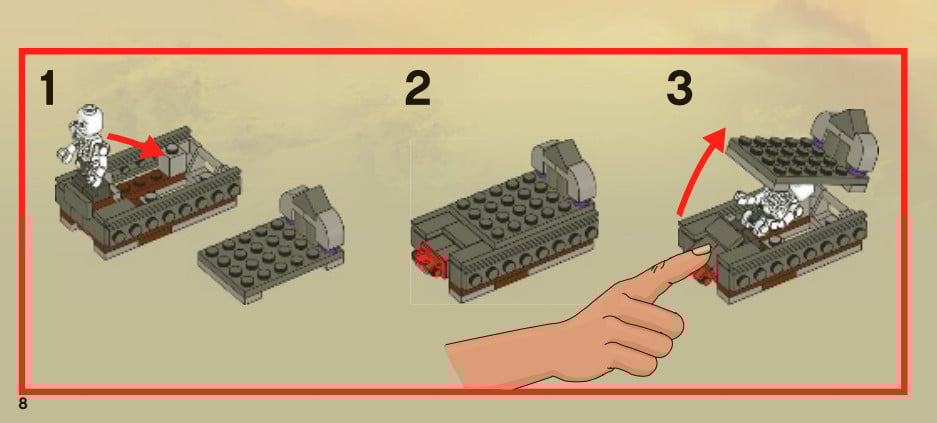 1

2

3

8