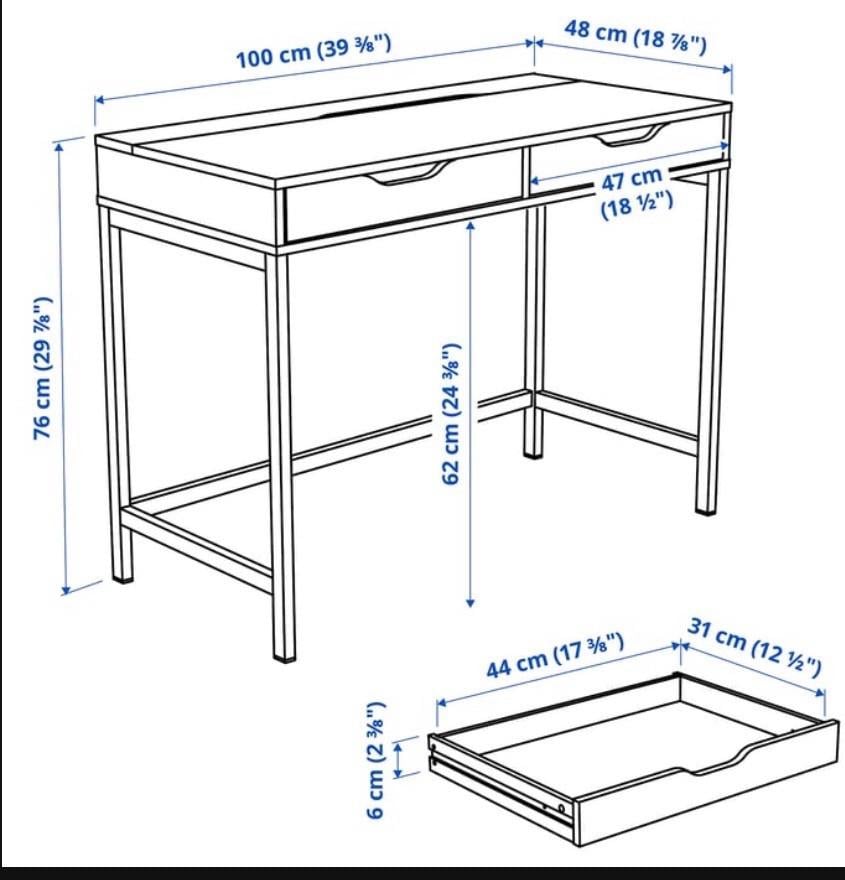 100 cm (39 ⅜")
48 cm (18 ⅞")
47 cm (18 ½")
76 cm (29 ⅞")
62 cm (24 ⅜")
44 cm (17 ⅜")
31 cm (12 ½")
6 cm (2 ⅜")