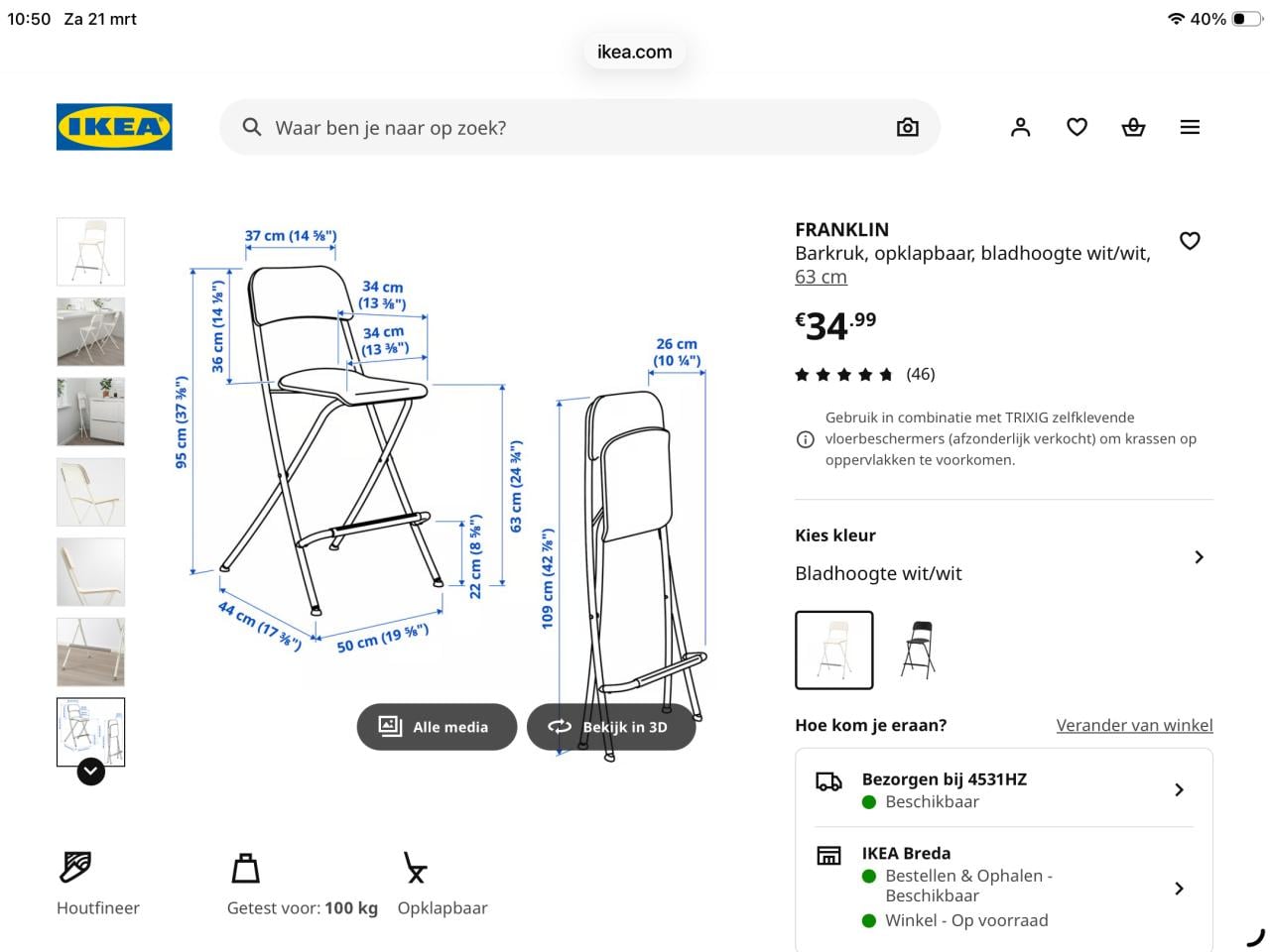 10:50 Za 21 mrt

40%

ikea.com

IKEA

Waar ben je naar op zoek?

37 cm (14 ⅝")

34 cm (13 ⅜")

34 cm (13 ⅜")

36 cm (14 ⅛")

95 cm (37 ⅜")

63 cm (24 ¾")

22 cm (8 ⅝")

44 cm (17 ⅜")

50 cm (19 ⅝")

26 cm (10 ¼")

109 cm (42 ⅞")

Alle media

Bekijk in 3D

FRANKLIN

Barkruk, opklapbaar, bladhoogte wit/wit, 63 cm

€34.99

(46)

Gebruik in combinatie met TRIXIG zelfklevende vloerbeschermers (afzonderlijk verkocht) om krassen op oppervlakken te voorkomen.

Kies kleur

Bladhoogte wit/wit

Hoe kom je eraan?

Verander van winkel

Bezorgen bij 4531HZ

Beschikbaar

IKEA Breda

Bestellen & Ophalen - Beschikbaar

Winkel - Op voorraad

Houtfineer

Getest voor: 100 kg

Opklapbaar