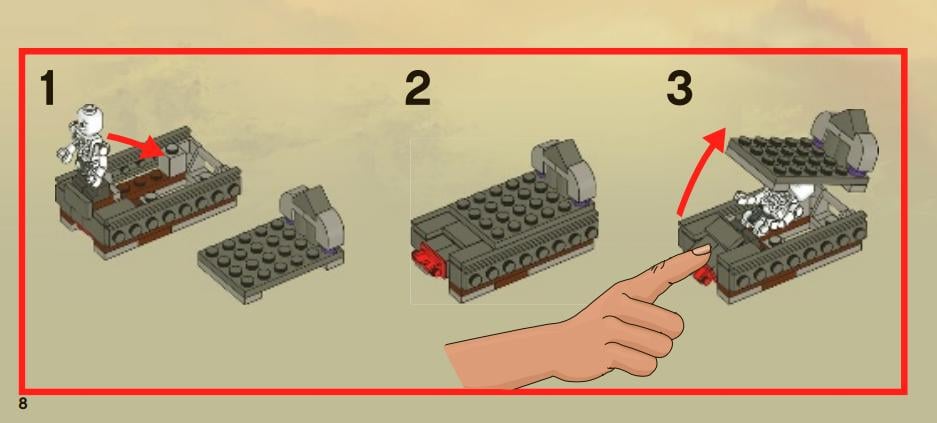 1

2

3

8