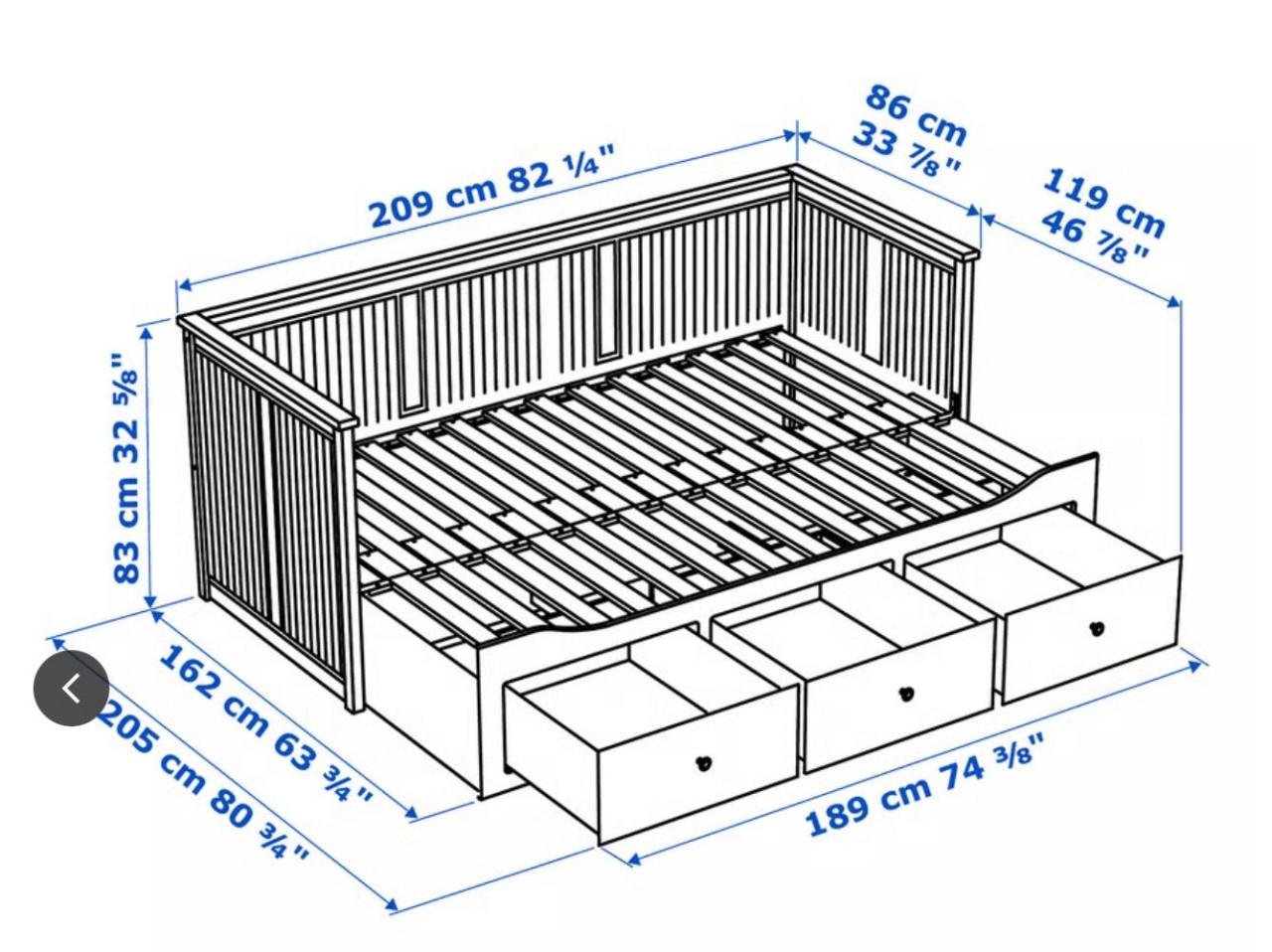 209 cm 82 ¼"

86 cm
33 ⅞"

119 cm
46 ⅞"

83 cm 32 ⅝"

162 cm 63 ¾"

205 cm 80 ¾"

189 cm 74 ⅜"