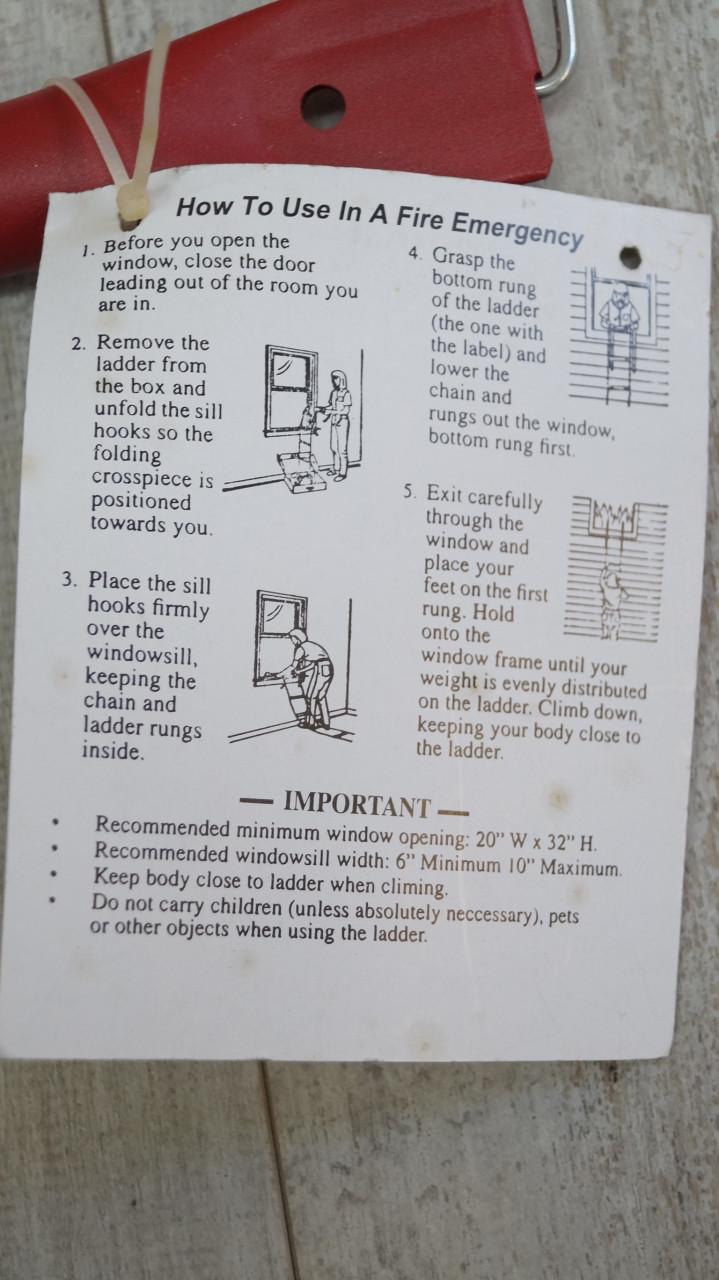 How To Use In A Fire Emergency

1. Before you open the window, close the door leading out of the room you are in.

2. Remove the ladder from the box and unfold the sill hooks so the folding crosspiece is positioned towards you.

3. Place the sill hooks firmly over the windowsill, keeping the chain and ladder rungs inside.

4. Grasp the bottom rung of the ladder (the one with the label) and lower the chain and rungs out the window, bottom rung first.

5. Exit carefully through the window and place your feet on the first rung. Hold onto the window frame until your weight is evenly distributed on the ladder. Climb down, keeping your body close to the ladder.

— IMPORTANT —

• Recommended minimum window opening: 20" W x 32" H.
• Recommended windowsill width: 6" Minimum 10" Maximum.
• Keep body close to ladder when climing.
• Do not carry children (unless absolutely neccessary), pets or other objects when using the ladder.