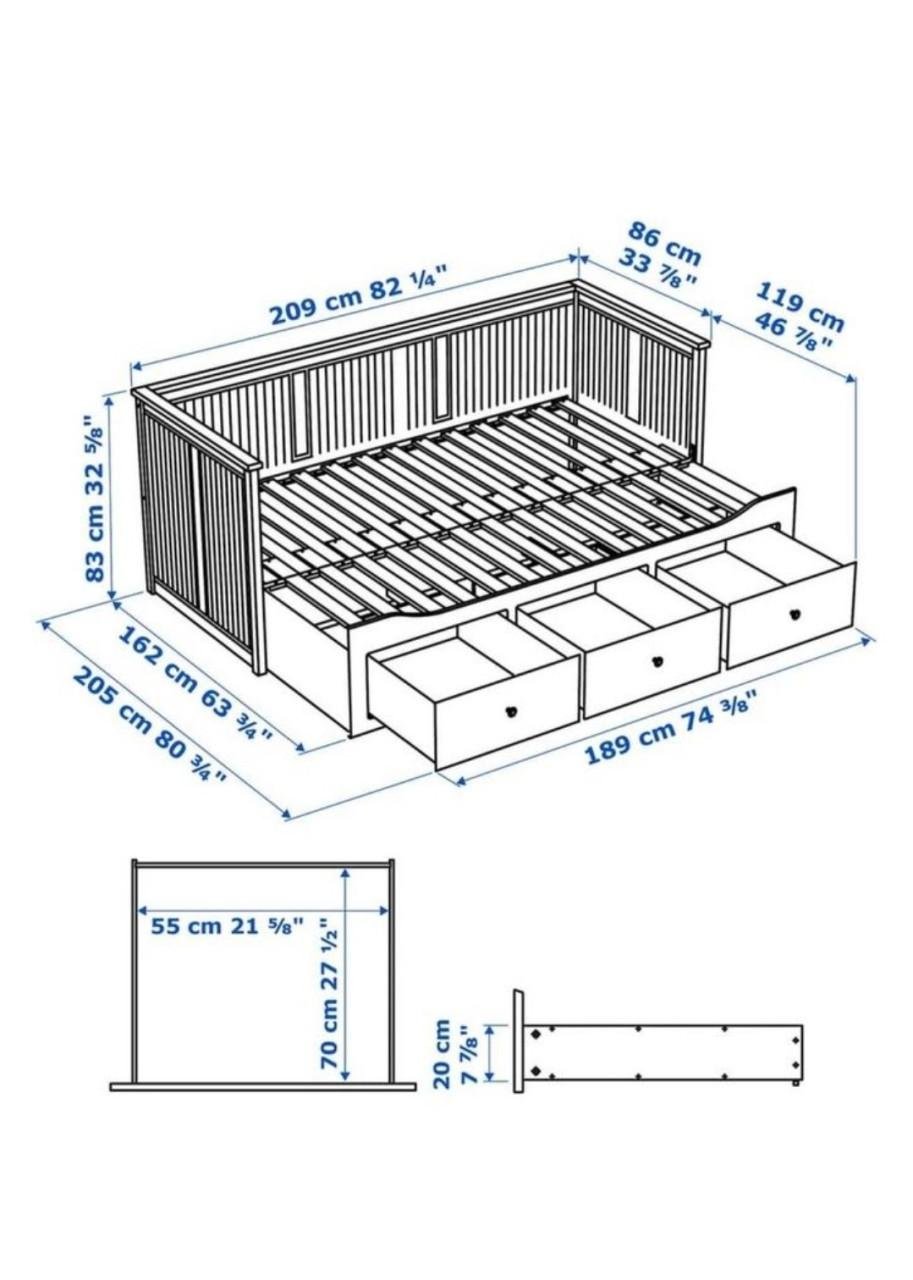 209 cm 82 ¼"

86 cm 33 ⅞"

119 cm 46 ⅞"

83 cm 32 ⅝"

162 cm 63 ¾"

205 cm 80 ¾"

189 cm 74 ⅜"

55 cm 21 ⅝"

70 cm 27 ½"

20 cm 7 ⅞"