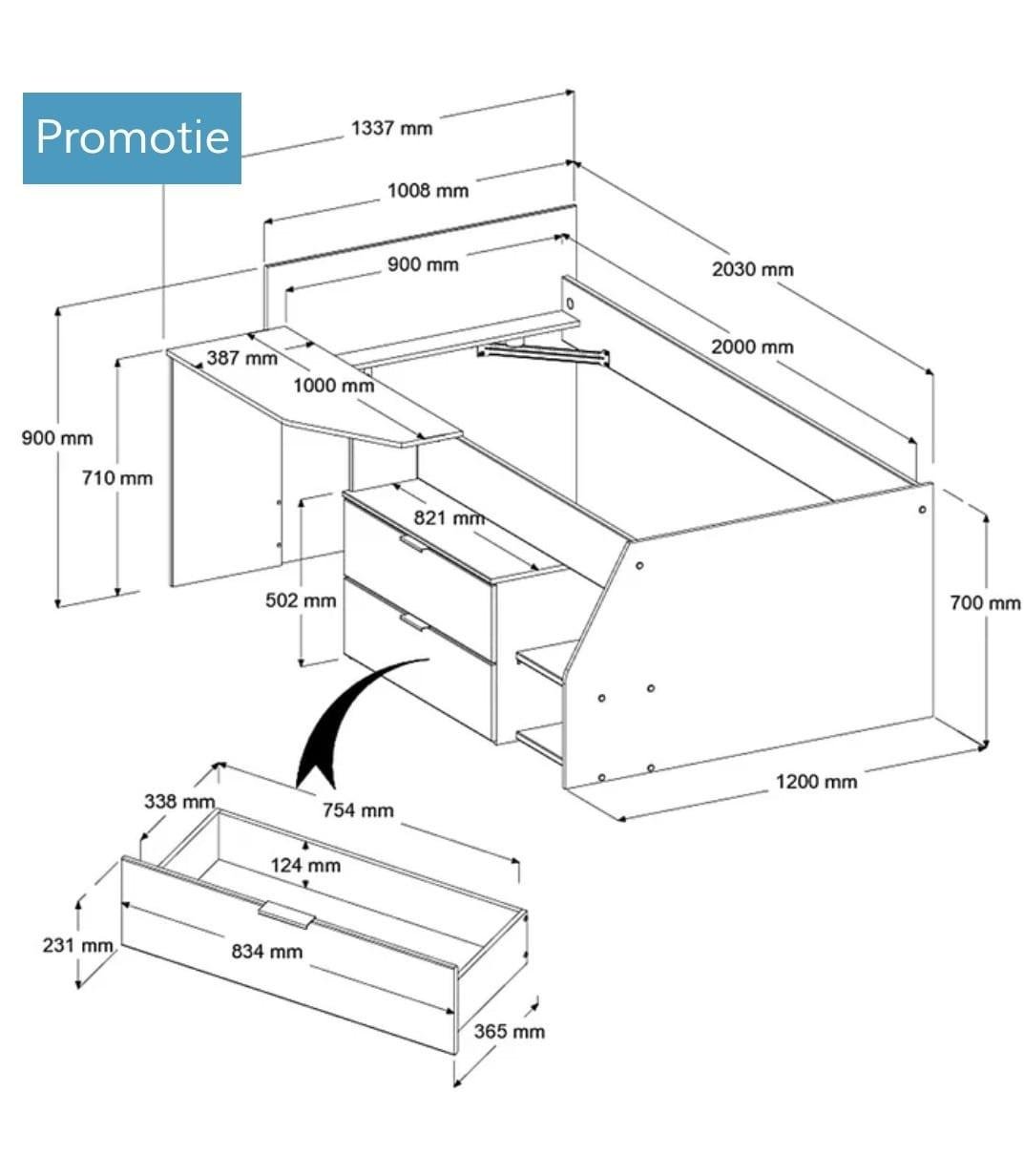 Promotie

1337 mm

1008 mm

900 mm

2030 mm

2000 mm

387 mm

1000 mm

900 mm

710 mm

821 mm

502 mm

700 mm

1200 mm

338 mm

754 mm

124 mm

231 mm

834 mm

365 mm