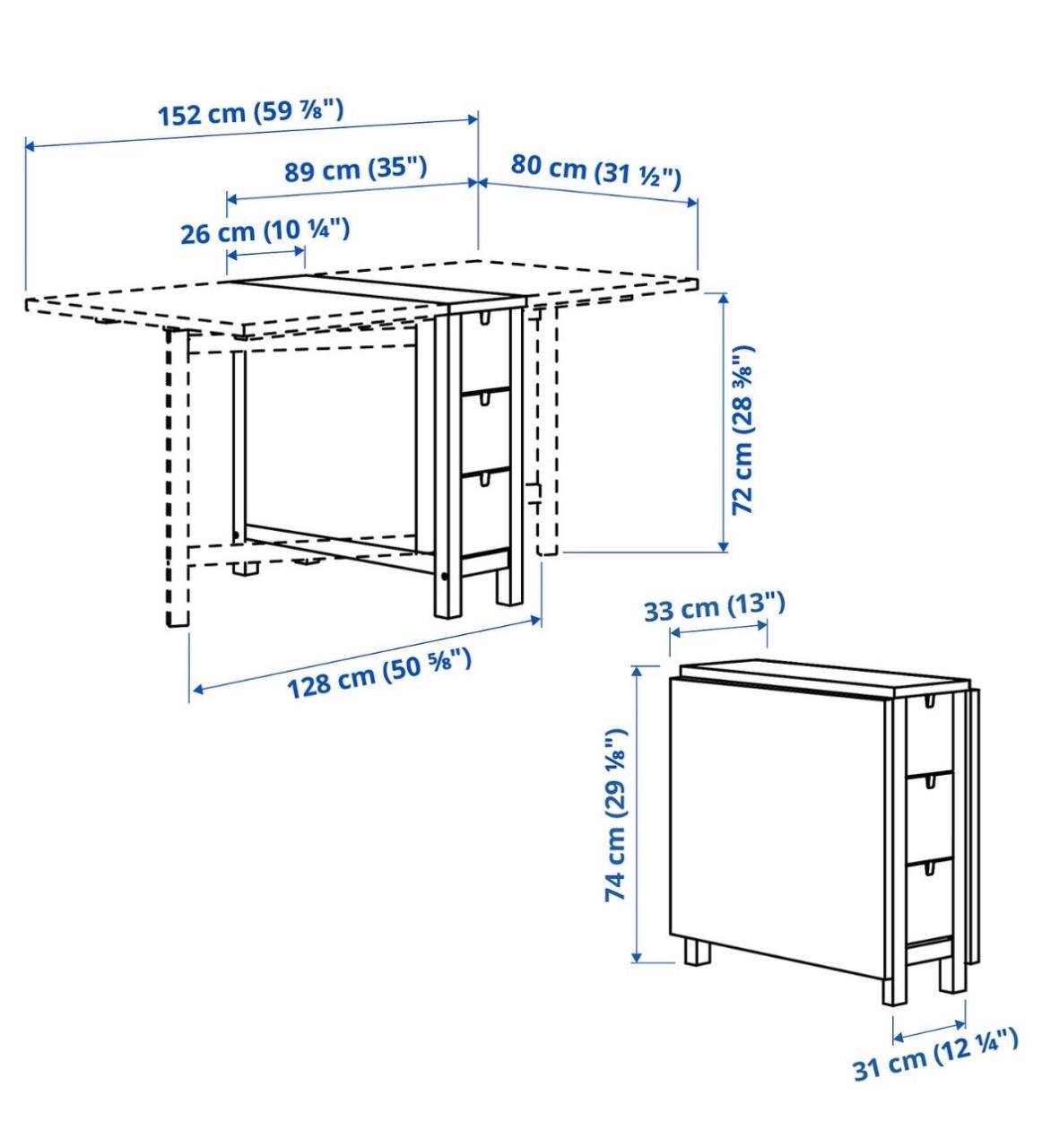 152 cm (59 ⅞")

89 cm (35")

80 cm (31 ½")

26 cm (10 ¼")

72 cm (28 ⅜")

128 cm (50 ⅝")

33 cm (13")

74 cm (29 ⅛")

31 cm (12 ¼")