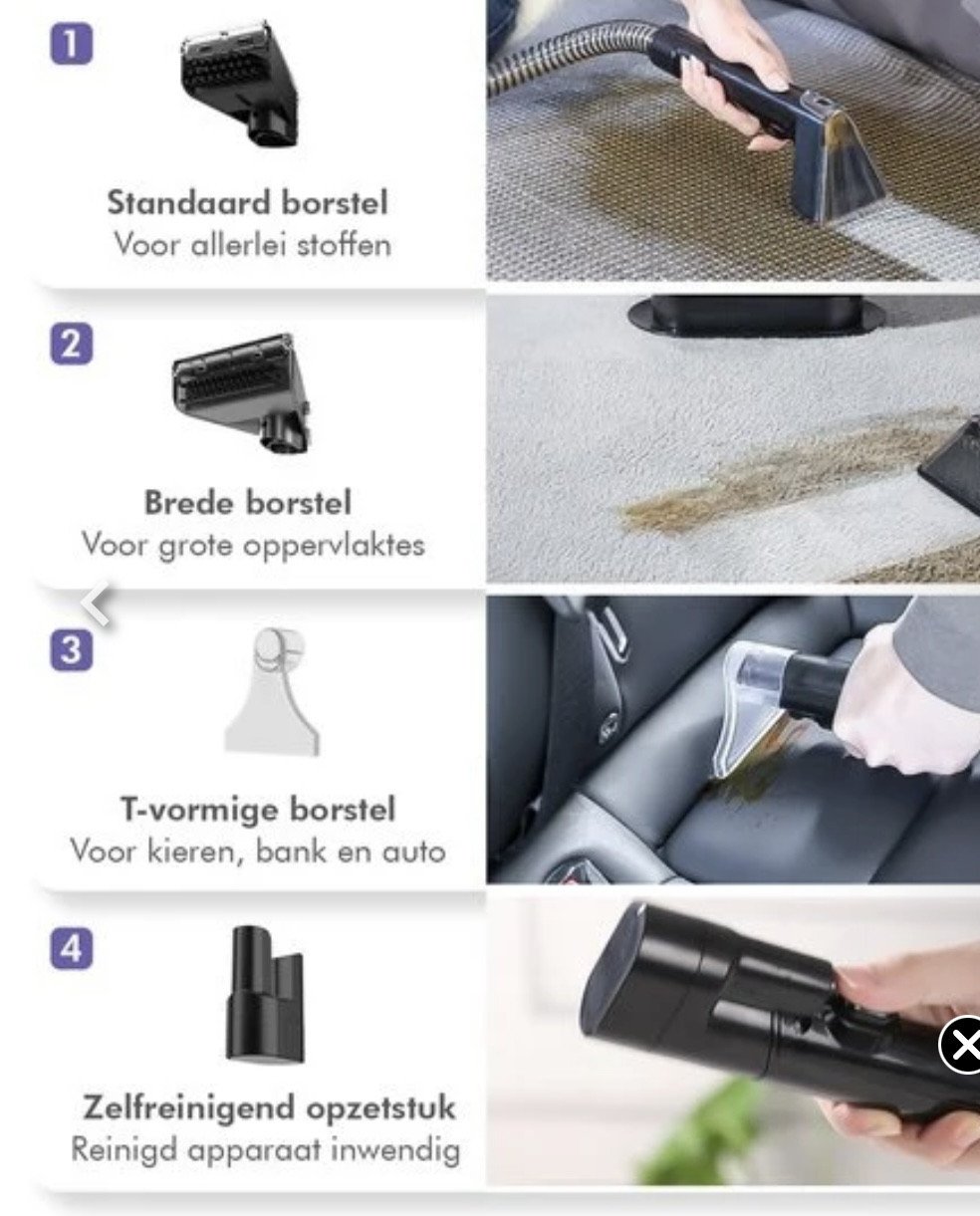 1
Standaard borstel
Voor allerlei stoffen

2
Brede borstel
Voor grote oppervlaktes

3
T-vormige borstel
Voor kieren, bank en auto

4
Zelfreinigend opzetstuk
Reinigd apparaat inwendig