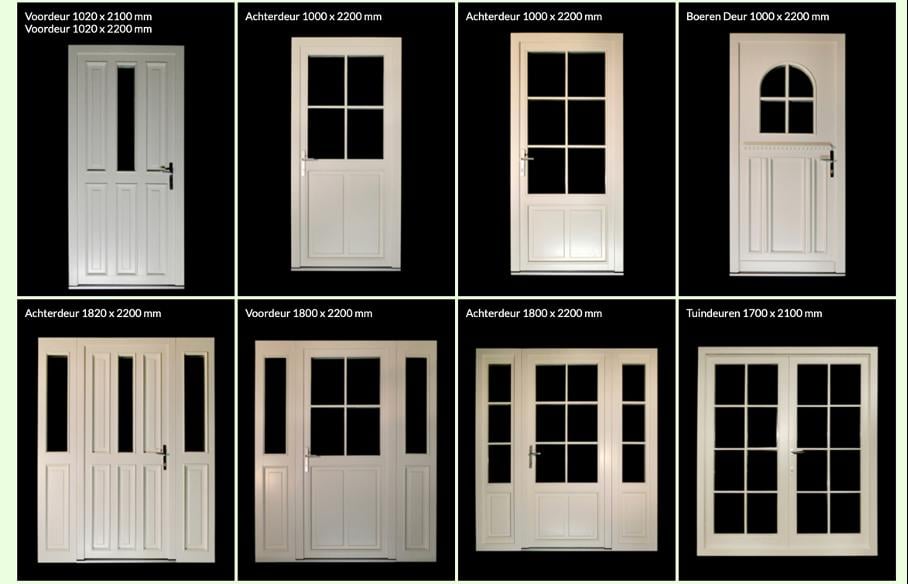 Voordeur 1020 x 2100 mm
Voordeur 1020 x 2200 mm

Achterdeur 1000 x 2200 mm

Achterdeur 1000 x 2200 mm

Boeren Deur 1000 x 2200 mm

Achterdeur 1820 x 2200 mm

Voordeur 1800 x 2200 mm

Achterdeur 1800 x 2200 mm

Tuindeuren 1700 x 2100 mm