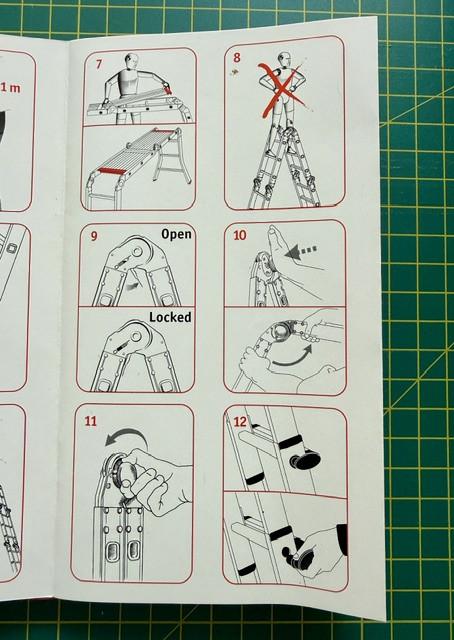 1 m

7

8

9

Open

Locked

10

11

12