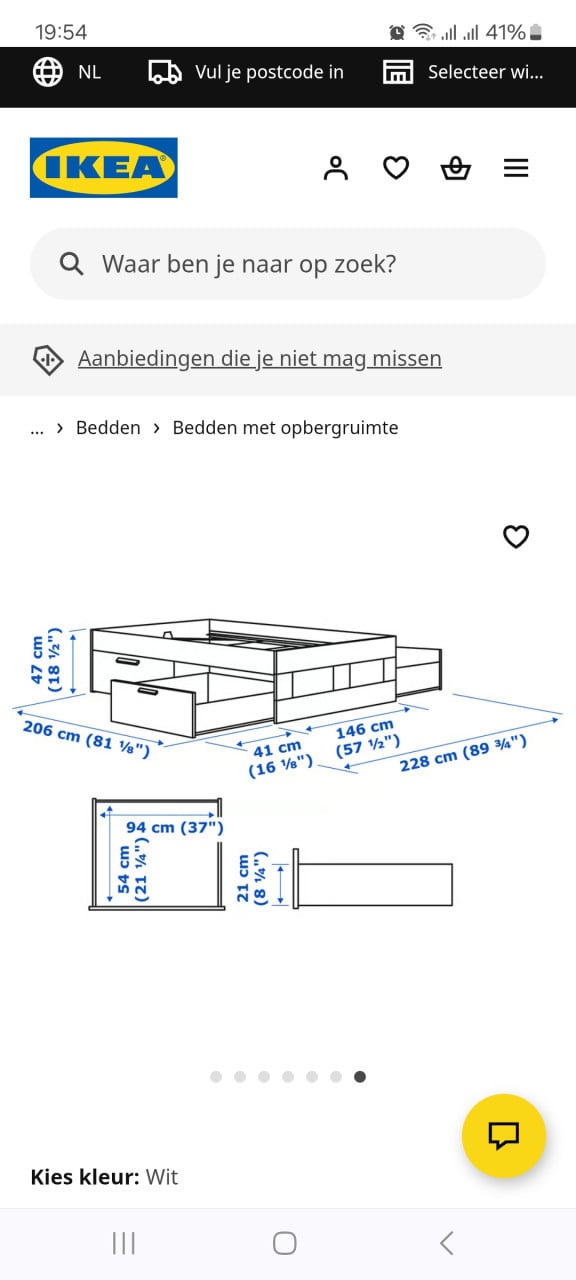 19:54 41%

NL Vul je postcode in Selecteer wi...

IKEA

Waar ben je naar op zoek?

Aanbiedingen die je niet mag missen

... › Bedden › Bedden met opbergruimte

47 cm (18 ½")
206 cm (81 ⅛")
41 cm (16 ⅛")
146 cm (57 ½")
228 cm (89 ¾")

94 cm (37")
54 cm (21 ¼")
21 cm (8 ¼")

Kies kleur: Wit