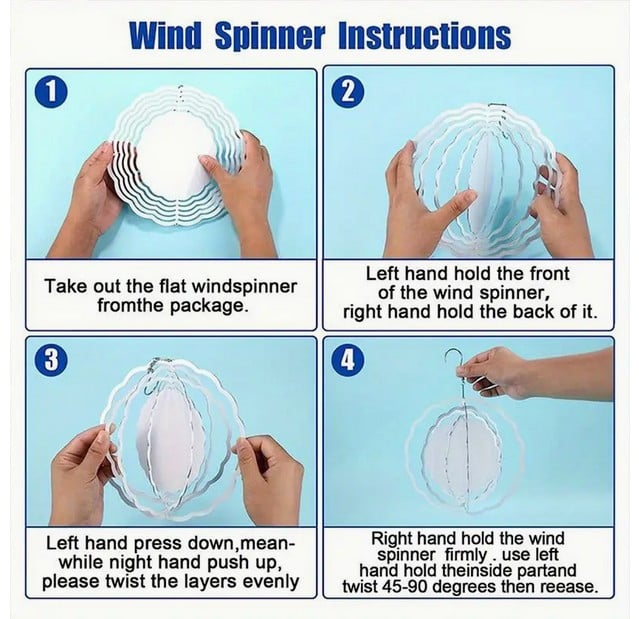 Wind Spinner Instructions

1

Take out the flat windspinner fromthe package.

2

Left hand hold the front of the wind spinner, right hand hold the back of it.

3

Left hand press down,meanwhile night hand push up, please twist the layers evenly

4

Right hand hold the wind spinner firmly . use left hand hold theinside partand twist 45-90 degrees then reease.