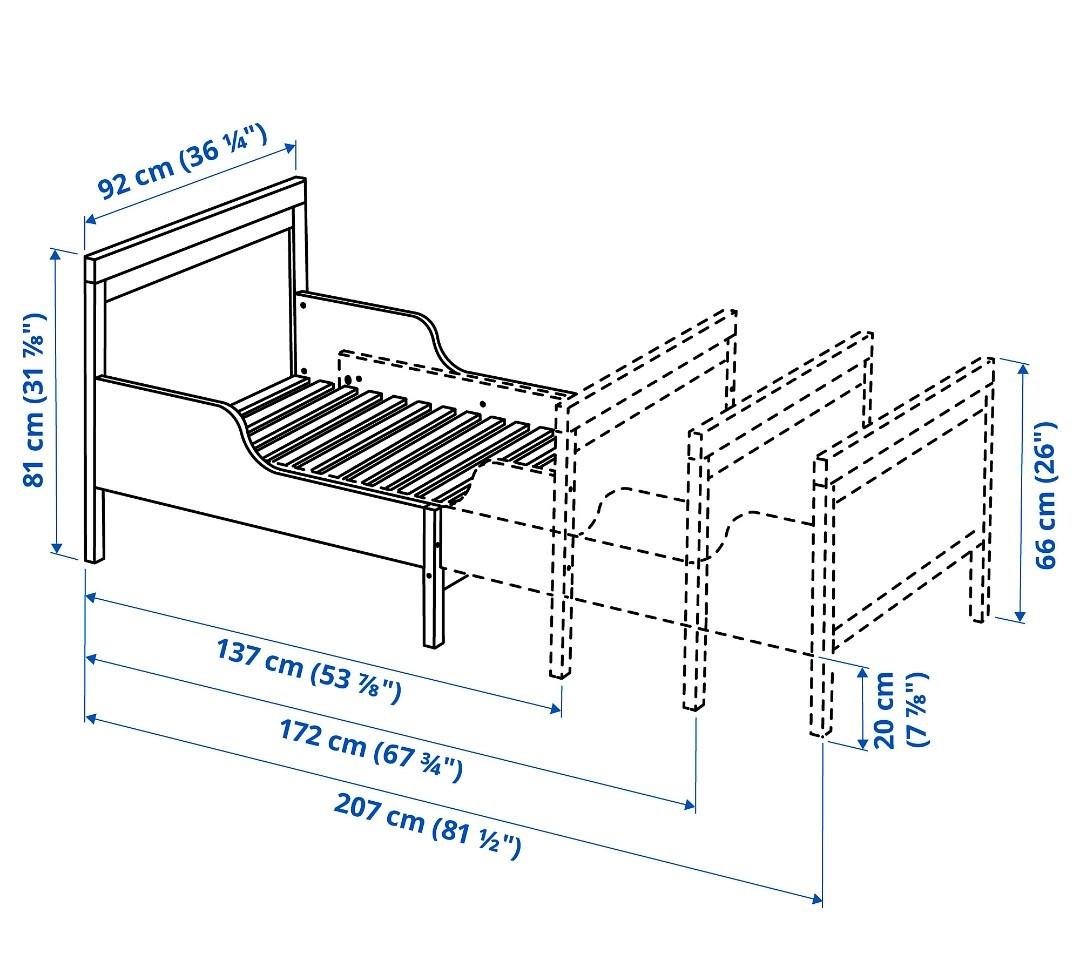 92 cm (36 ¼")

81 cm (31 ⅞")

66 cm (26")

137 cm (53 ⅞")

172 cm (67 ¾")

207 cm (81 ½")

20 cm (7 ⅞")