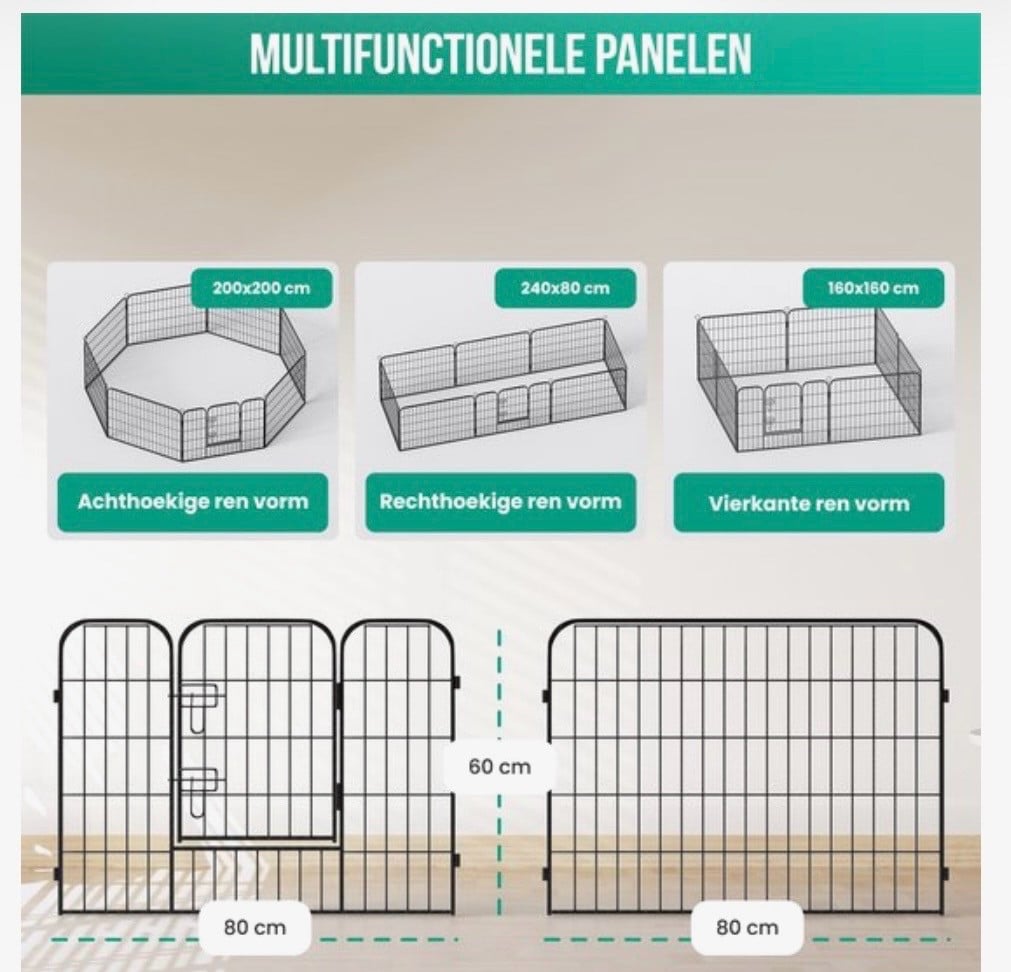 MULTIFUNCTIONELE PANELEN

200x200 cm

Achthoekige ren vorm

240x80 cm

Rechthoekige ren vorm

160x160 cm

Vierkante ren vorm

60 cm

80 cm

80 cm