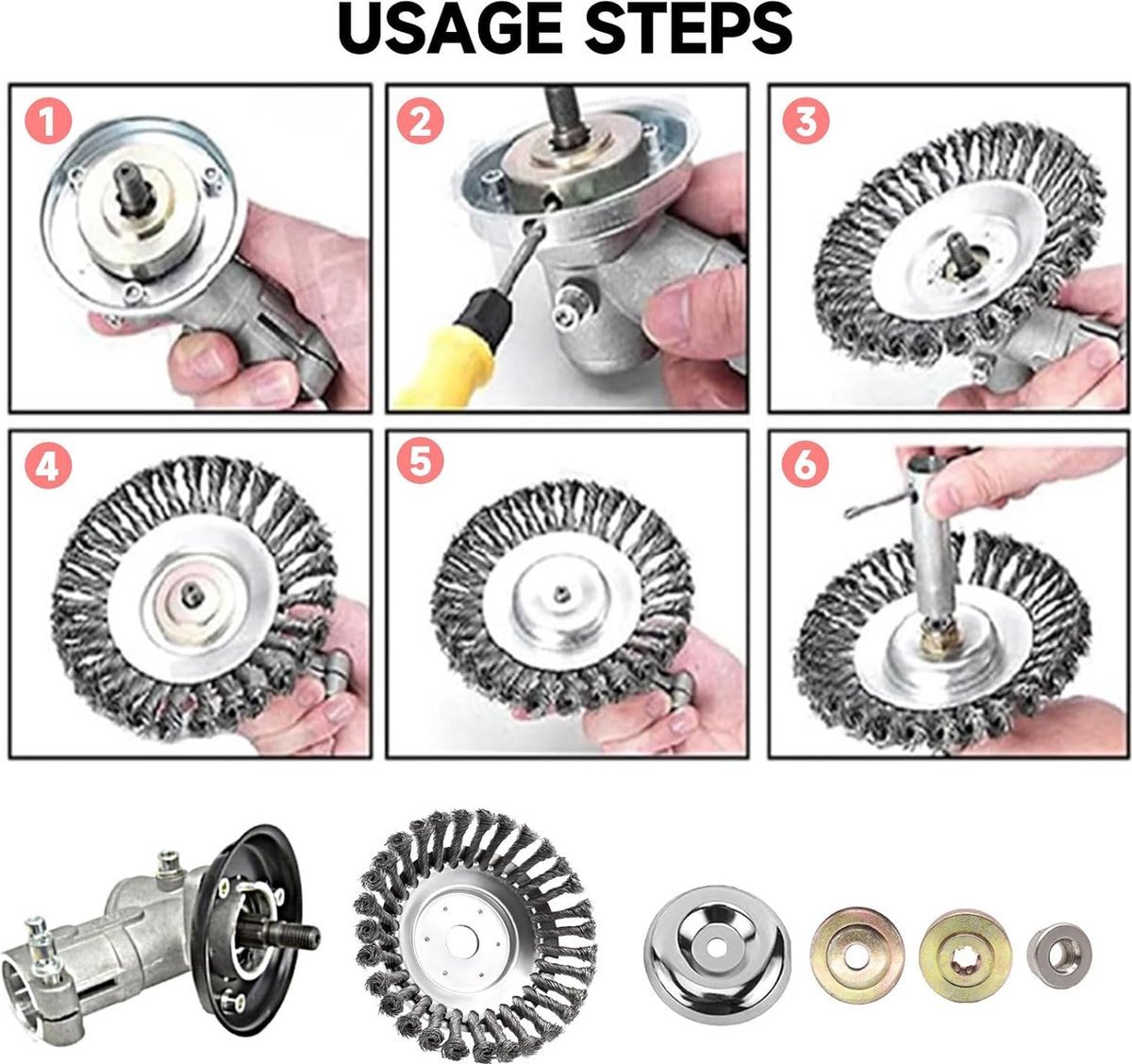 USAGE STEPS

1

2

3

4

5

6